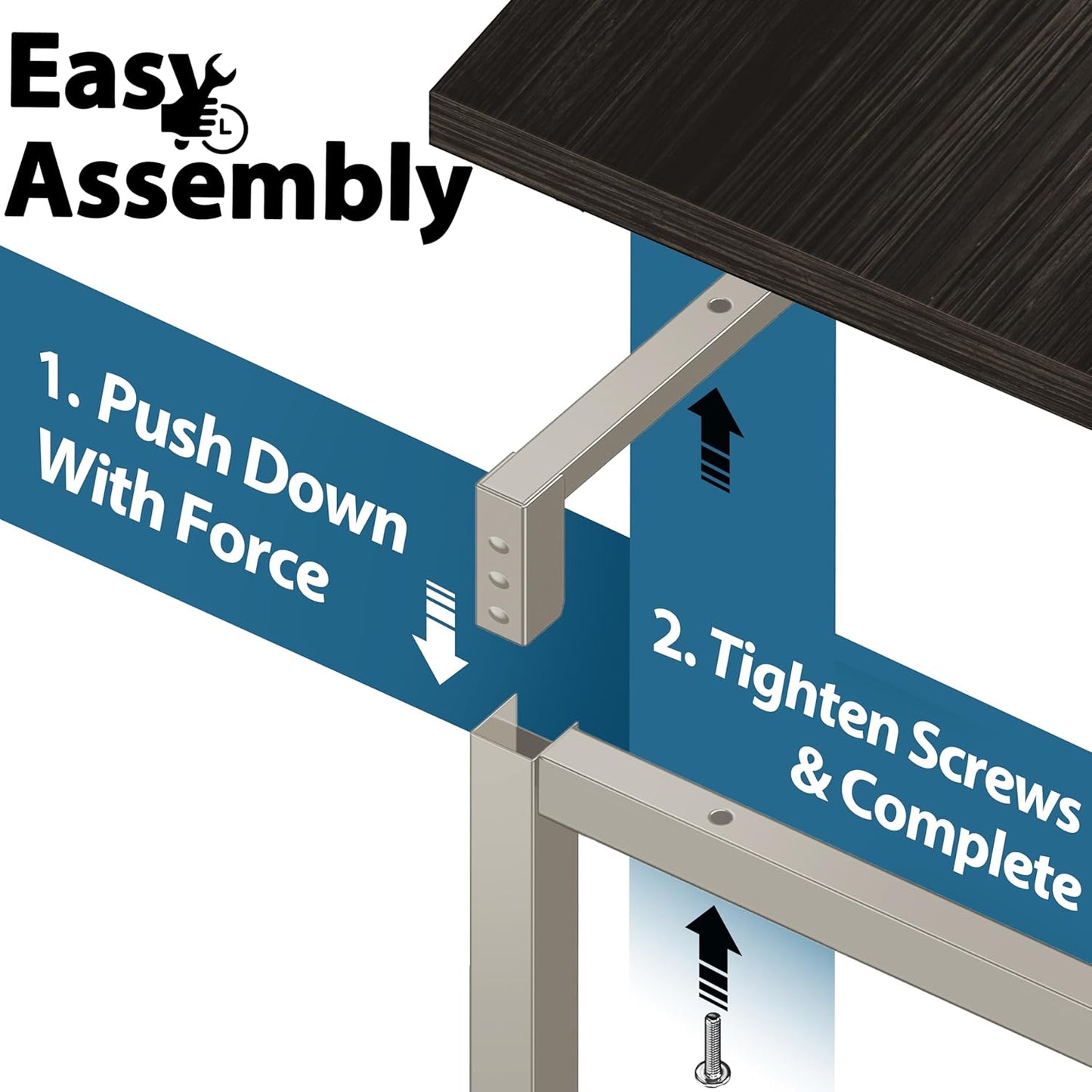 Easy Assembly

1. Push Down With Force

2. Tighten Screws & Complete